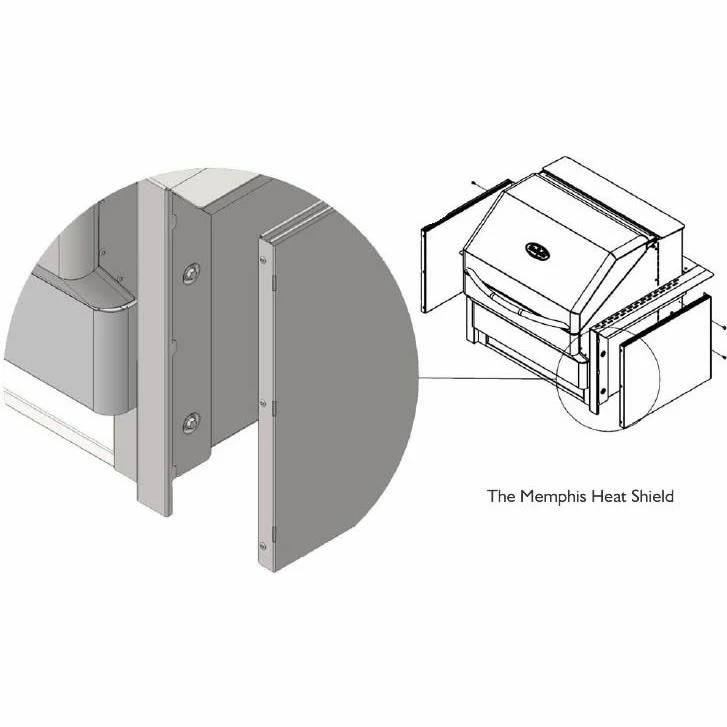 The Memphis Heat Shield